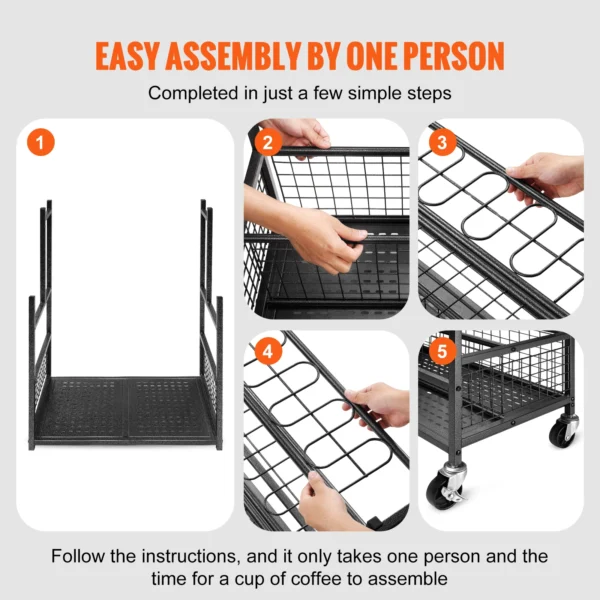 EASY ASSEMBLY BY ONE PERSON

Completed in just a few simple steps

1

2

3

4

5

Follow the instructions, and it only takes one person and the time for a cup of coffee to assemble