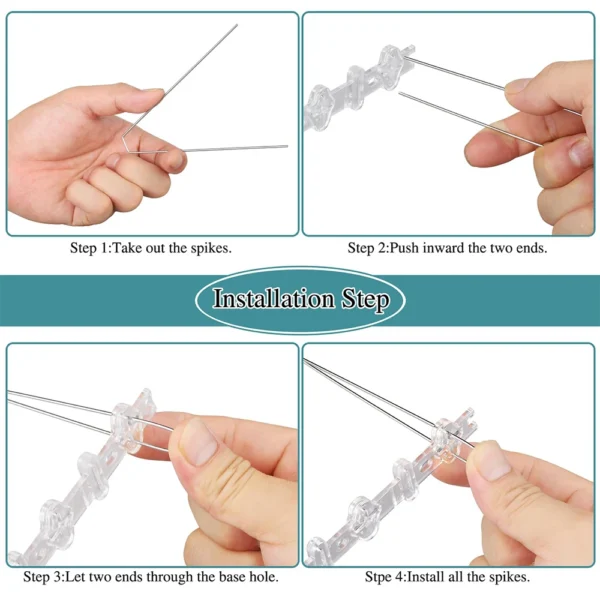 Step 1:Take out the spikes.

Step 2:Push inward the two ends.

Installation Step

Step 3:Let two ends through the base hole.

Stpe 4:Install all the spikes.